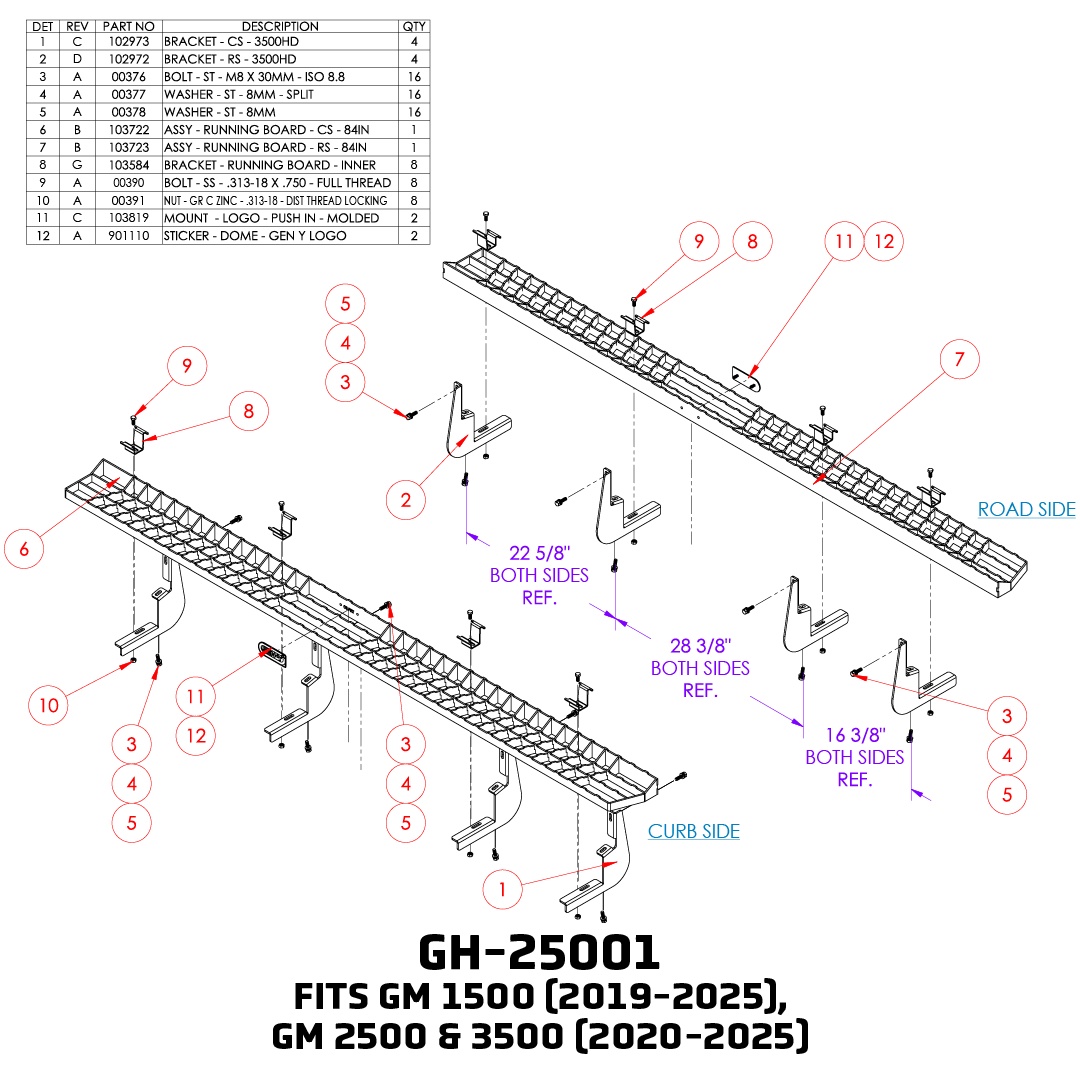 | DET | REV | PART NO | DESCRIPTION | QTY |
|---|---|---|---|---|
| 1 | C | 102973 | BRACKET - CS - 3500HD | 4 |
| 2 | D | 102972 | BRACKET - RS - 3500HD | 4 |
| 3 | A | 00376 | BOLT - ST - M8 X 30MM - ISO 8.8 | 16 |
| 4 | A | 00377 | WASHER - ST - 8MM - SPLIT | 16 |
| 5 | A | 00378 | WASHER - ST - 8MM | 16 |
| 6 | B | 103722 | ASSY - RUNNING BOARD - CS - 84IN | 1 |
| 7 | B | 103723 | ASSY - RUNNING BOARD - RS - 84IN | 1 |
| 8 | G | 103584 | BRACKET - RUNNING BOARD - INNER | 8 |
| 9 | A | 00390 | BOLT - SS - .313-18 X .750 - FULL THREAD | 8 |
| 10 | A | 00391 | NUT - GR C ZINC - .313-18 - DIST THREAD LOCKING | 8 |
| 11 | C | 103819 | MOUNT - LOGO - PUSH IN - MOLDED | 2 |
| 12 | A | 901110 | STICKER - DOME - GEN Y LOGO | 2 |

9 8 11 12
5 4 3
7
9 8
2
6
ROAD SIDE
22 5/8" BOTH SIDES REF.
28 3/8" BOTH SIDES REF.
16 3/8" BOTH SIDES REF.
10
3 4 5
11 12
3 4 5
3 4 5
CURB SIDE
1

GH-25001
FITS GM 1500 (2019-2025), GM 2500 & 3500 (2020-2025)