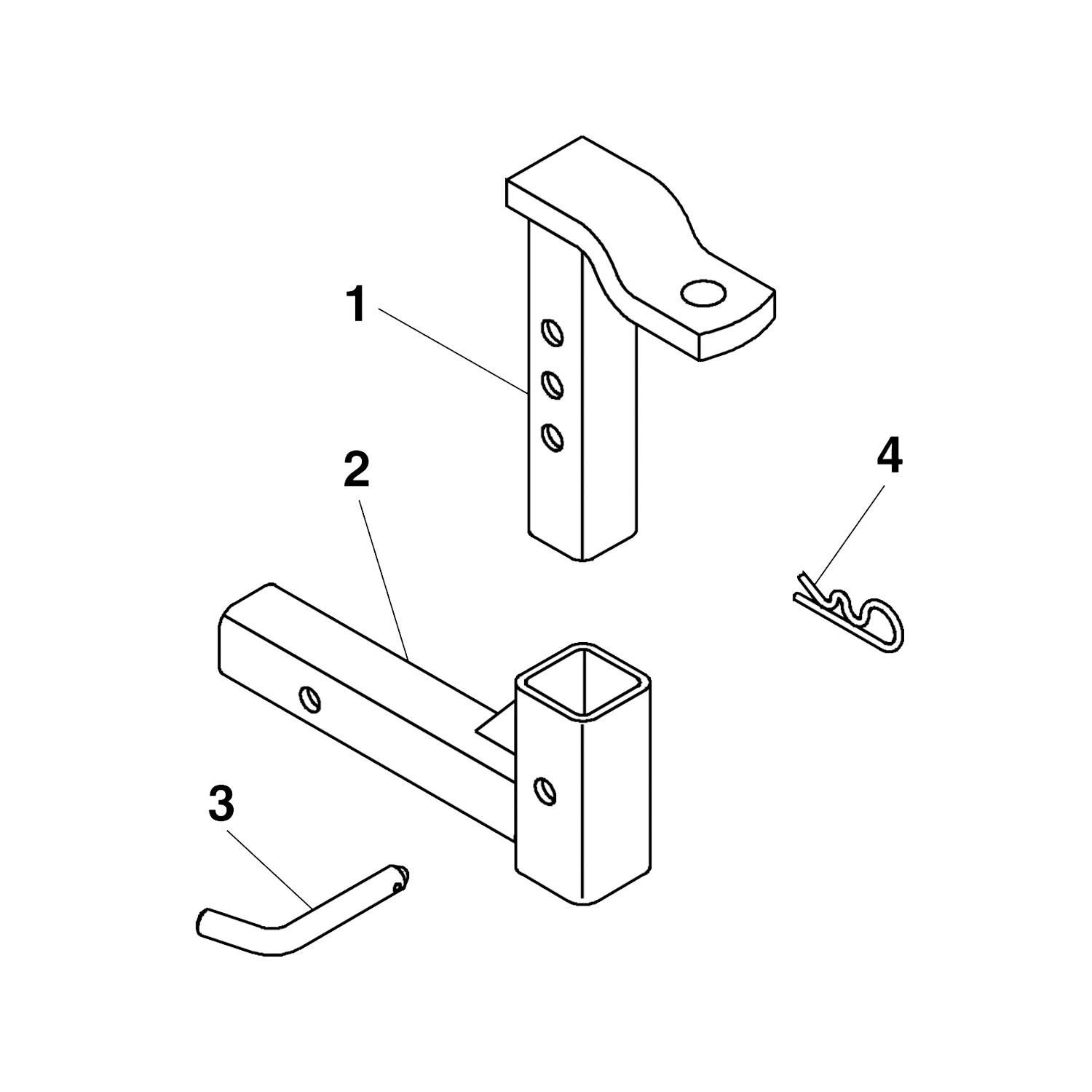 1

2

4

3